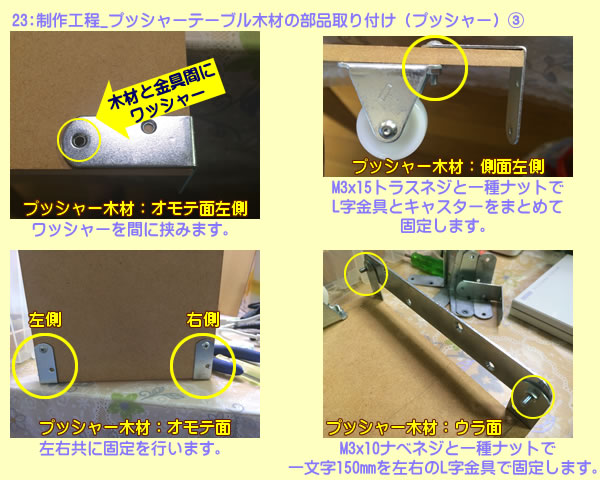 23:制作工程_プッシャーテーブル木材の部品取り付け（プッシャー）③

木材と金具間にワッシャー

プッシャー木材：オモテ面左側
ワッシャーを間に挟みます。

プッシャー木材：側面左側
M3x15トラスネジと一種ナットでL字金具とキャスターをまとめて固定します。

左側

右側

プッシャー木材：オモテ面
左右共に固定を行います。

プッシャー木材：ウラ面
M3x10ナベネジと一種ナットで一文字150mmを左右のL字金具で固定します。